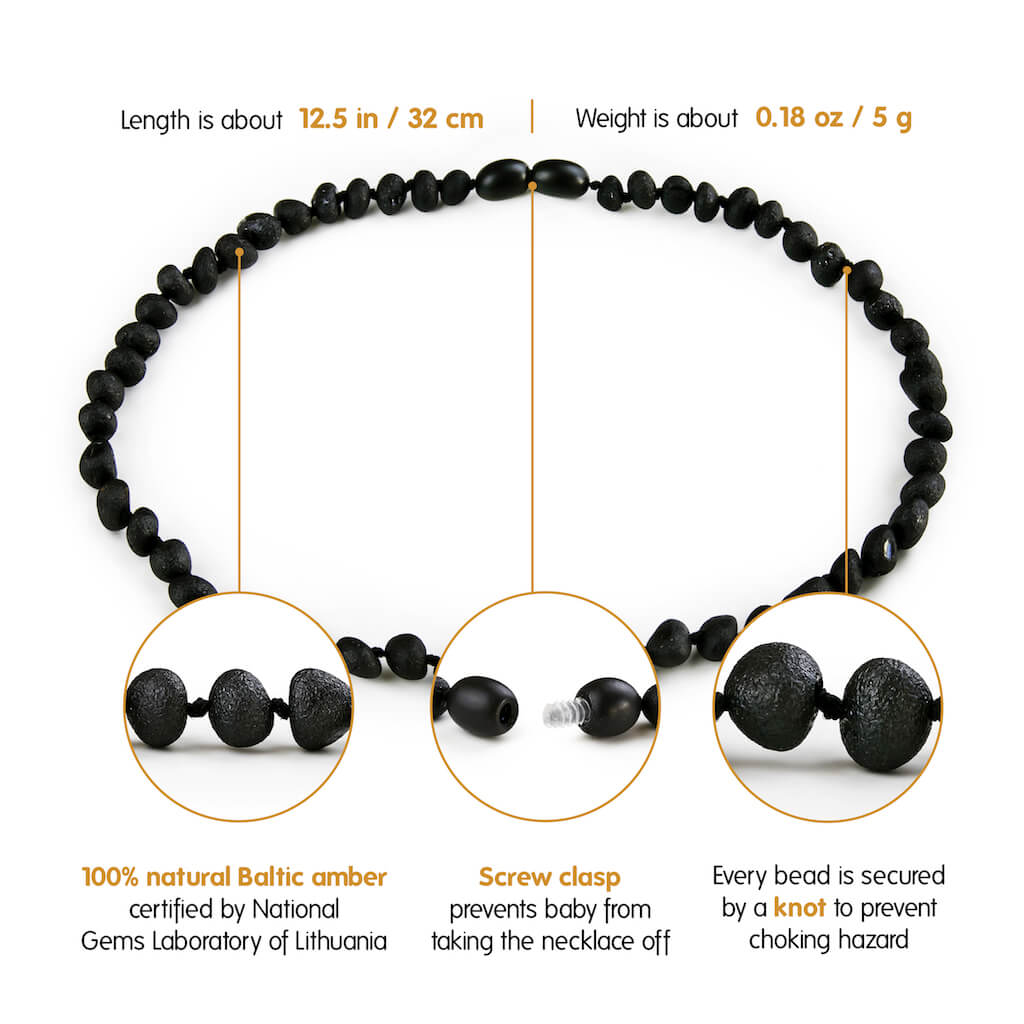 Length is about 12.5 in / 32 cm

Weight is about 0.18 oz / 5 g

100% natural Baltic amber certified by National Gems Laboratory of Lithuania

Screw clasp prevents baby from taking the necklace off

Every bead is secured by a knot to prevent choking hazard