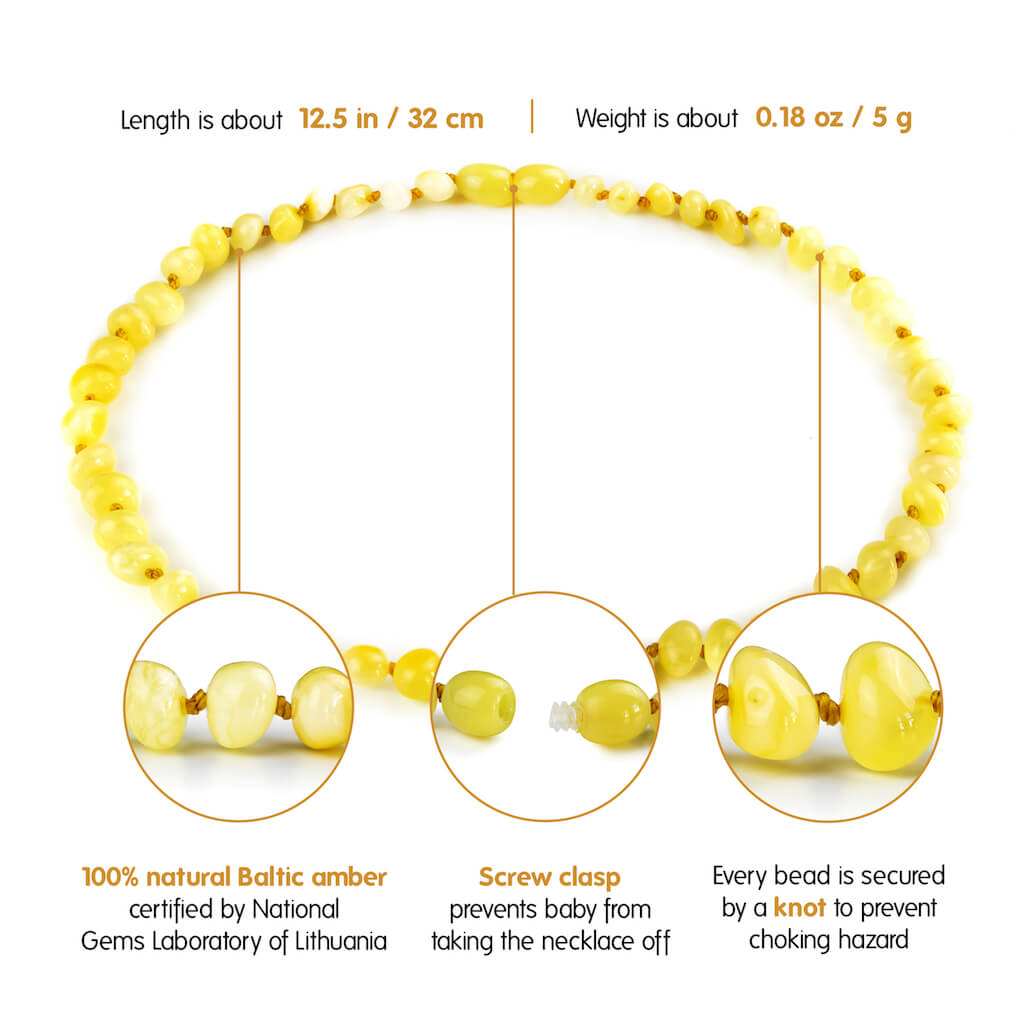 Length is about 12.5 in / 32 cm | Weight is about 0.18 oz / 5 g

100% natural Baltic amber certified by National Gems Laboratory of Lithuania

Screw clasp prevents baby from taking the necklace off

Every bead is secured by a knot to prevent choking hazard