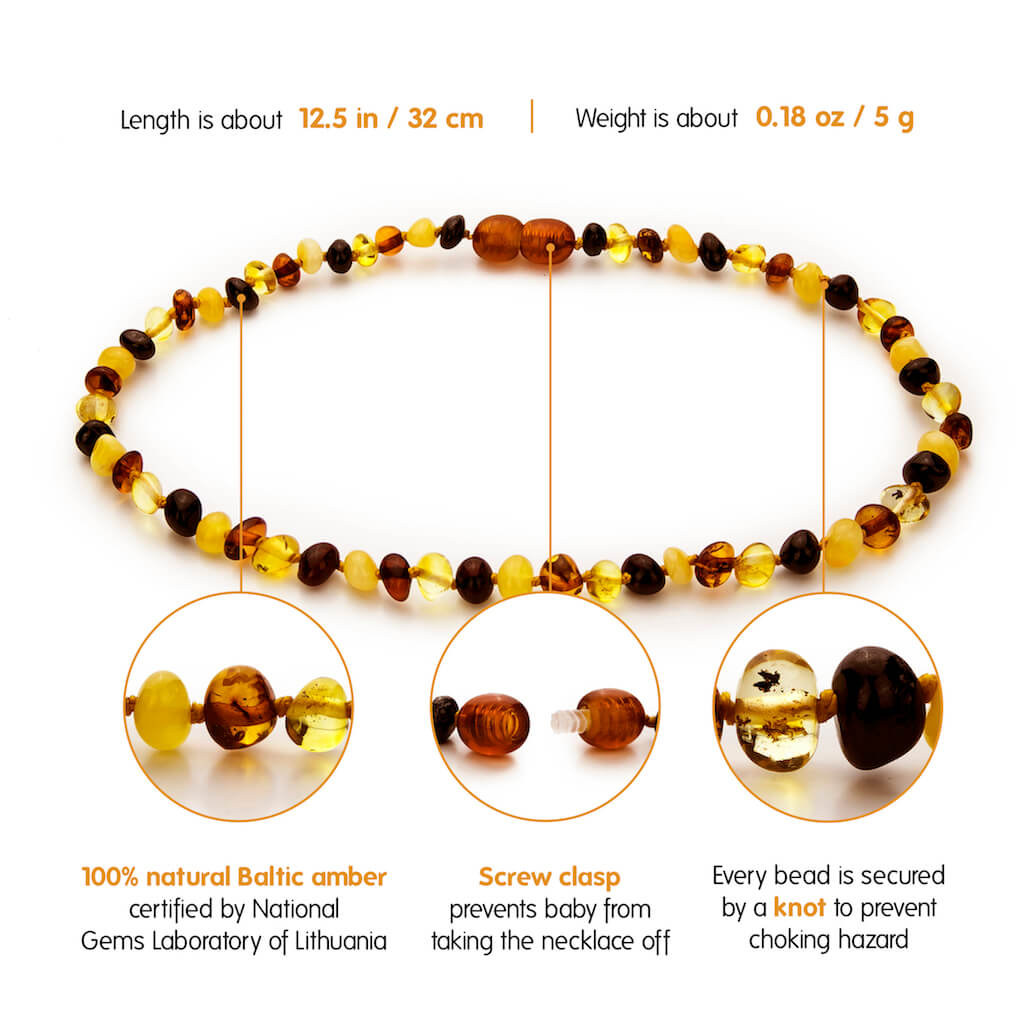 Length is about 12.5 in / 32 cm | Weight is about 0.18 oz / 5 g

100% natural Baltic amber certified by National Gems Laboratory of Lithuania

Screw clasp prevents baby from taking the necklace off

Every bead is secured by a knot to prevent choking hazard