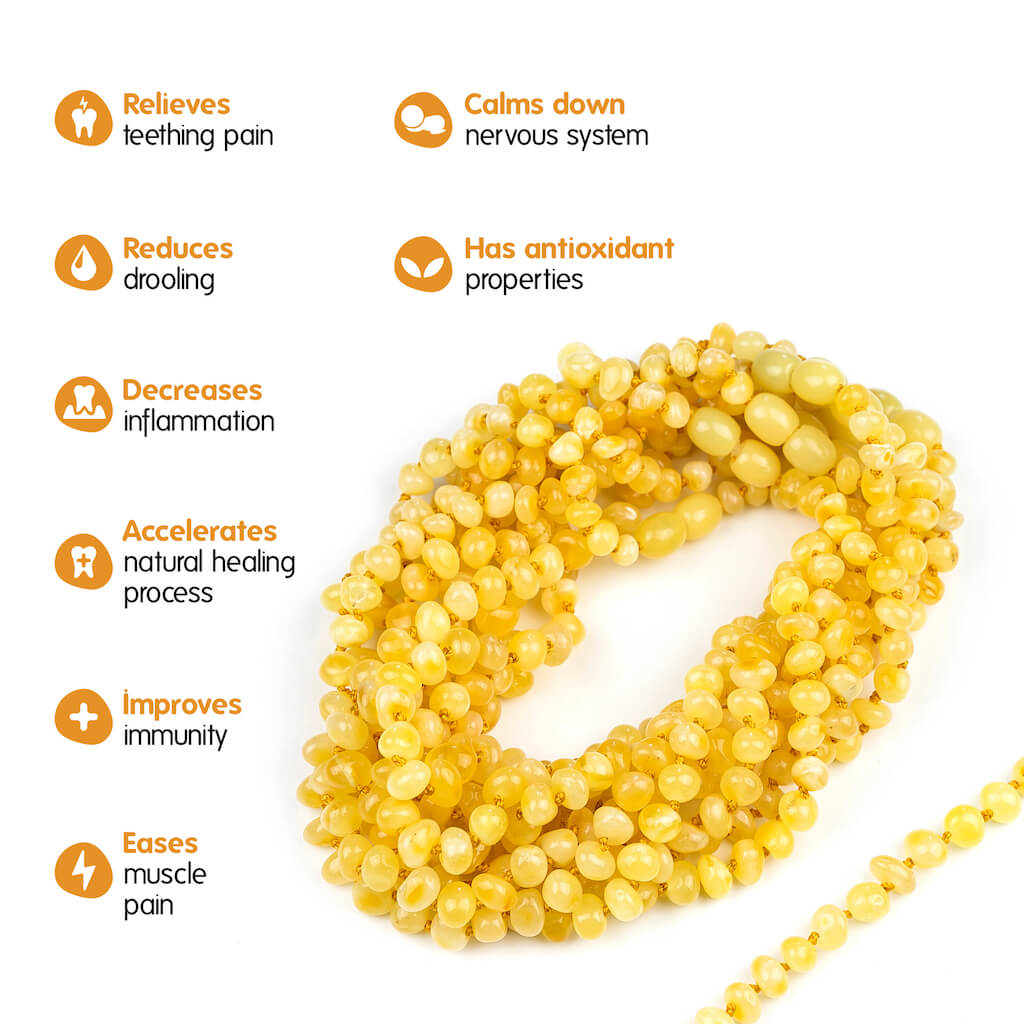 Relieves
teething pain

Reduces
drooling

Decreases
inflammation

Accelerates
natural healing process

İmproves
immunity

Eases
muscle pain

Calms down
nervous system

Has antioxidant
properties