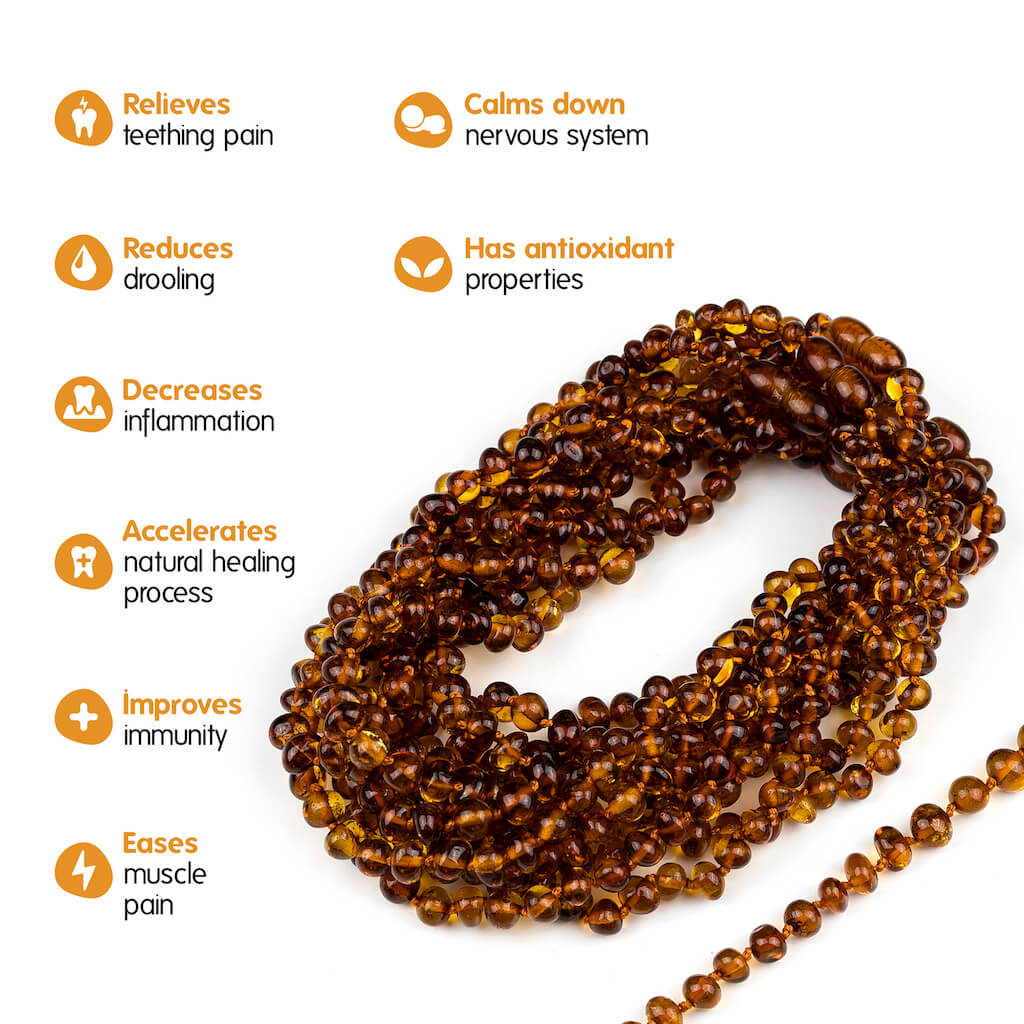 Relieves
teething pain

Reduces
drooling

Decreases
inflammation

Accelerates
natural healing process

İmproves
immunity

Eases
muscle pain

Calms down
nervous system

Has antioxidant
properties